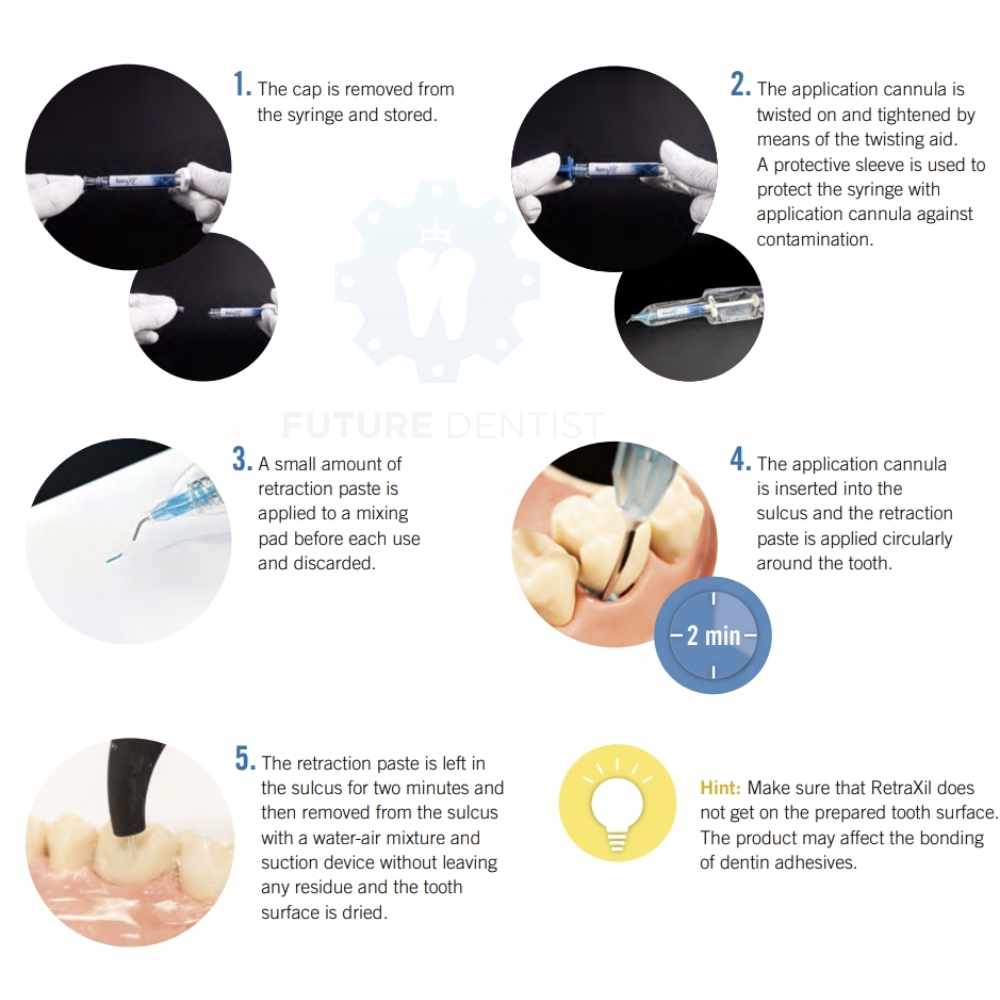 1. The cap is removed from the syringe and stored.

2. The application cannula is twisted on and tightened by means of the twisting aid. A protective sleeve is used to protect the syringe with application cannula against contamination.

FUTURE DENTIST

3. A small amount of retraction paste is applied to a mixing pad before each use and discarded.

4. The application cannula is inserted into the sulcus and the retraction paste is applied circularly around the tooth.

2 min

5. The retraction paste is left in the sulcus for two minutes and then removed from the sulcus with a water-air mixture and suction device without leaving any residue and the tooth surface is dried.

Hint: Make sure that RetraXil does not get on the prepared tooth surface. The product may affect the bonding of dentin adhesives.