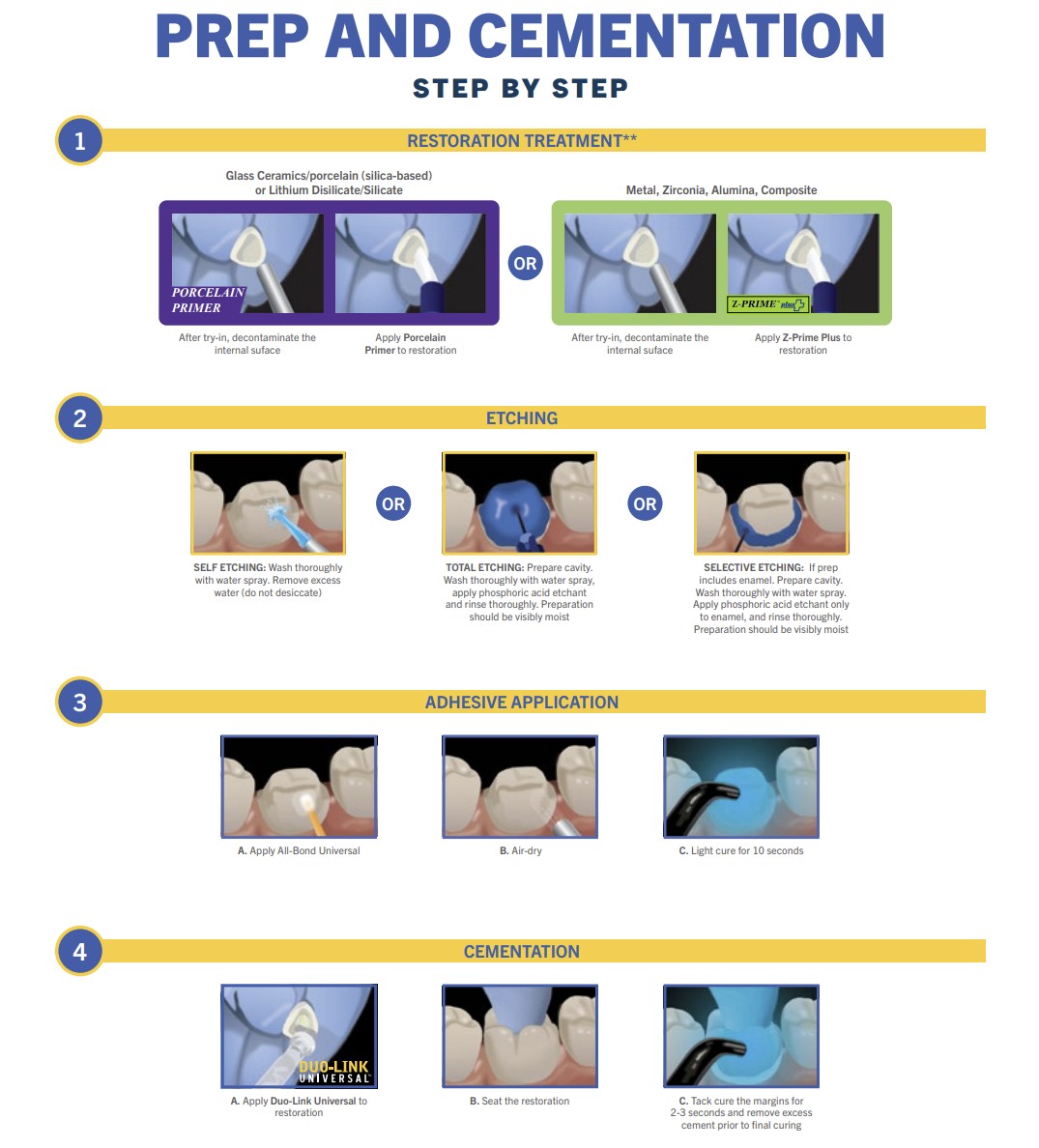 PREP AND CEMENTATION

STEP BY STEP

1

RESTORATION TREATMENT**

Glass Ceramics/porcelain (silica-based) or Lithium Disilicate/Silicate

PORCELAIN PRIMER

After try-in, decontaminate the internal suface

Apply Porcelain Primer to restoration

OR

Metal, Zirconia, Alumina, Composite

Z-PRIME plus

After try-in, decontaminate the internal suface

Apply Z-Prime Plus to restoration

2

ETCHING

SELF ETCHING: Wash thoroughly with water spray. Remove excess water (do not desiccate)

OR

TOTAL ETCHING: Prepare cavity. Wash thoroughly with water spray, apply phosphoric acid etchant and rinse thoroughly. Preparation should be visibly moist

OR

SELECTIVE ETCHING: If prep includes enamel. Prepare cavity. Wash thoroughly with water spray. Apply phosphoric acid etchant only to enamel, and rinse thoroughly. Preparation should be visibly moist

3

ADHESIVE APPLICATION

A. Apply All-Bond Universal

B. Air-dry

C. Light cure for 10 seconds

4

CEMENTATION

DUO-LINK UNIVERSAL

A. Apply Duo-Link Universal to restoration

B. Seat the restoration

C. Tack cure the margins for 2-3 seconds and remove excess cement prior to final curing